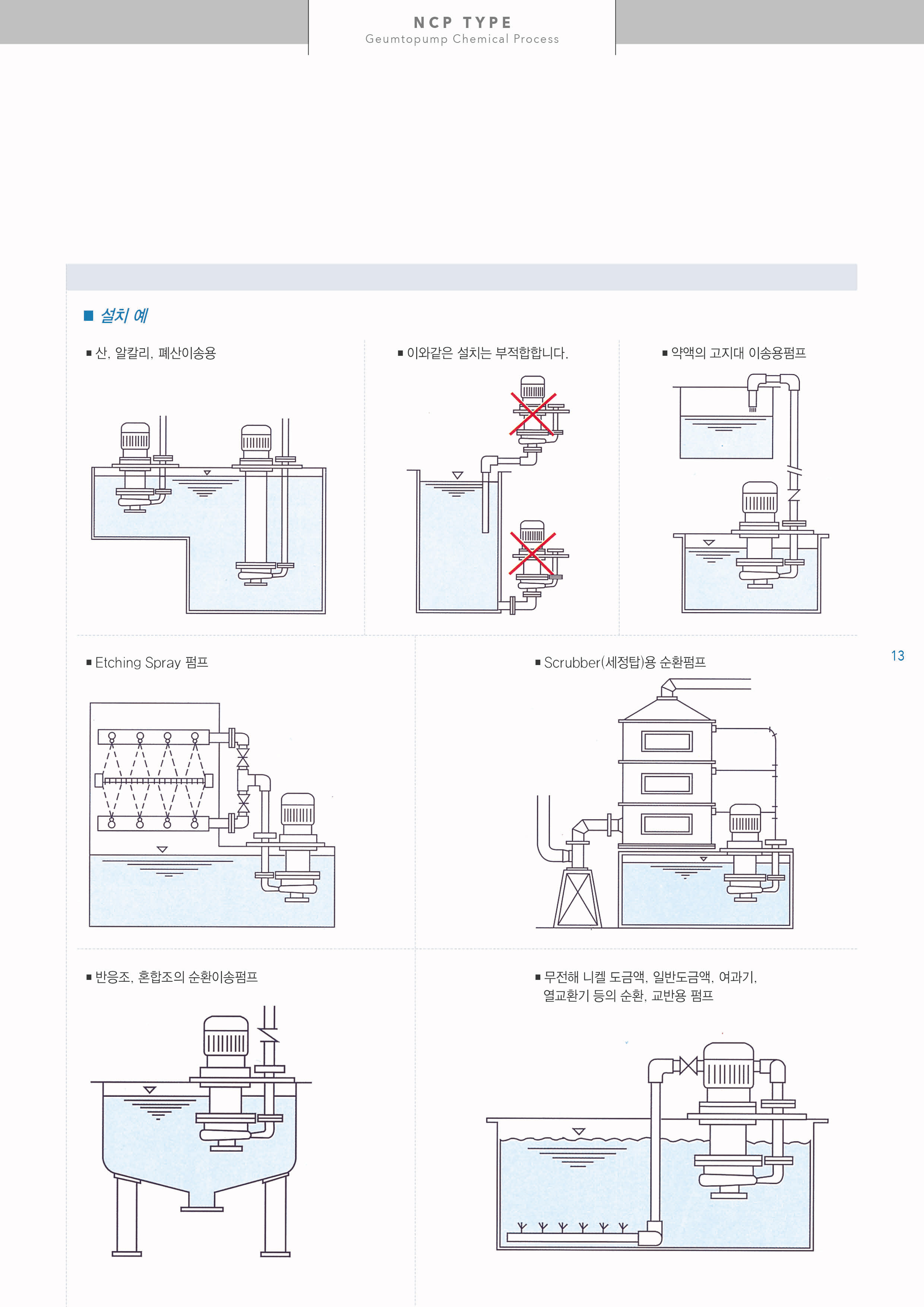 NCP TYPE
Geumtopump Chemical Process

■ 설치 예

■ 산, 알칼리, 폐산이송용

■ 이와같은 설치는 부적합합니다.

■ 약액의 고지대 이송용펌프

■ Etching Spray 펌프

■ Scrubber(세정탑)용 순환펌프

13

■ 반응조, 혼합조의 순환이송펌프

■ 무전해 니켈 도금액, 일반도금액, 여과기, 열교환기 등의 순환, 교반용 펌프